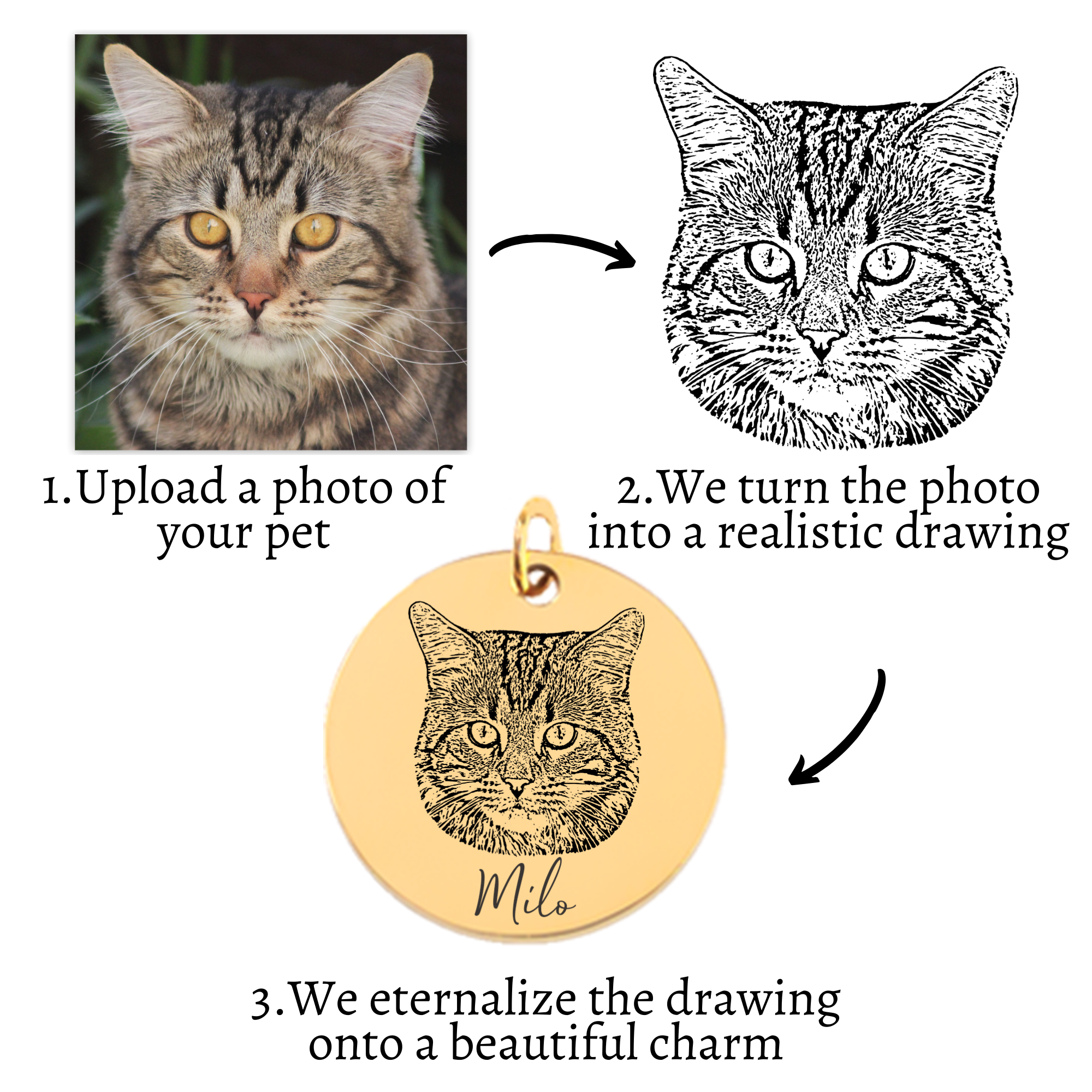 1.Upload a photo of your pet

2.We turn the photo into a realistic drawing

Milo

3.We eternalize the drawing onto a beautiful charm