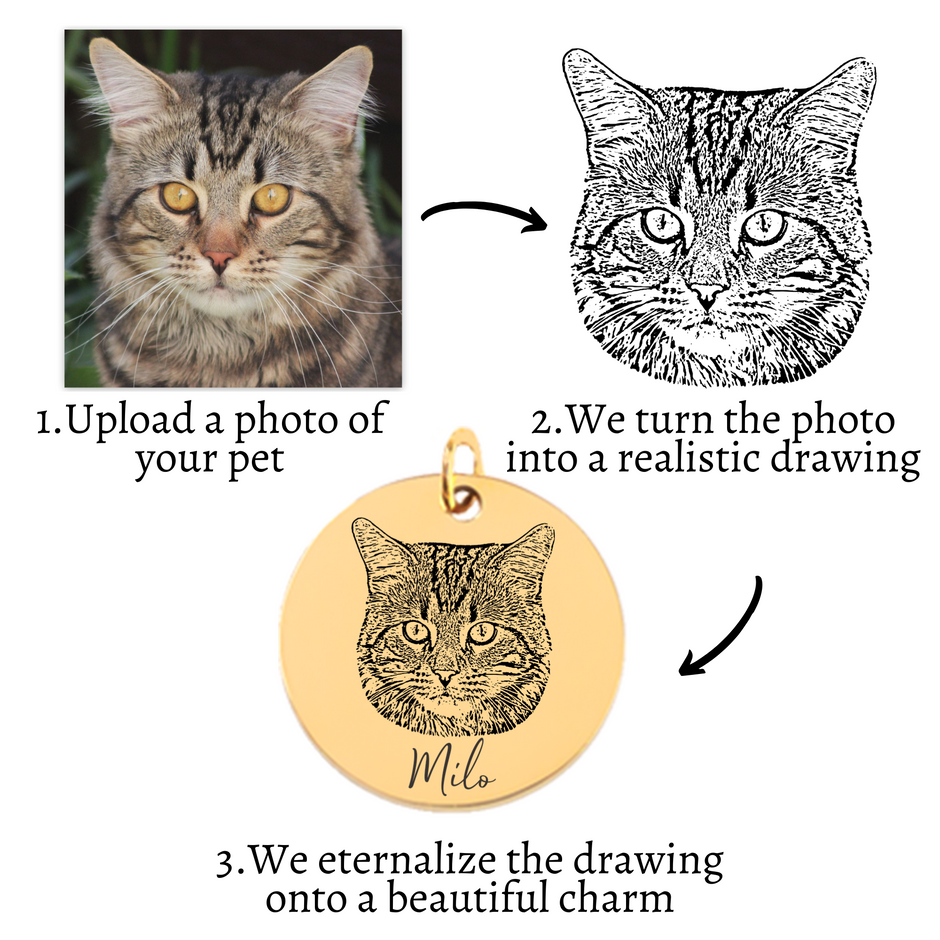 1.Upload a photo of your pet

2.We turn the photo into a realistic drawing

Milo

3.We eternalize the drawing onto a beautiful charm